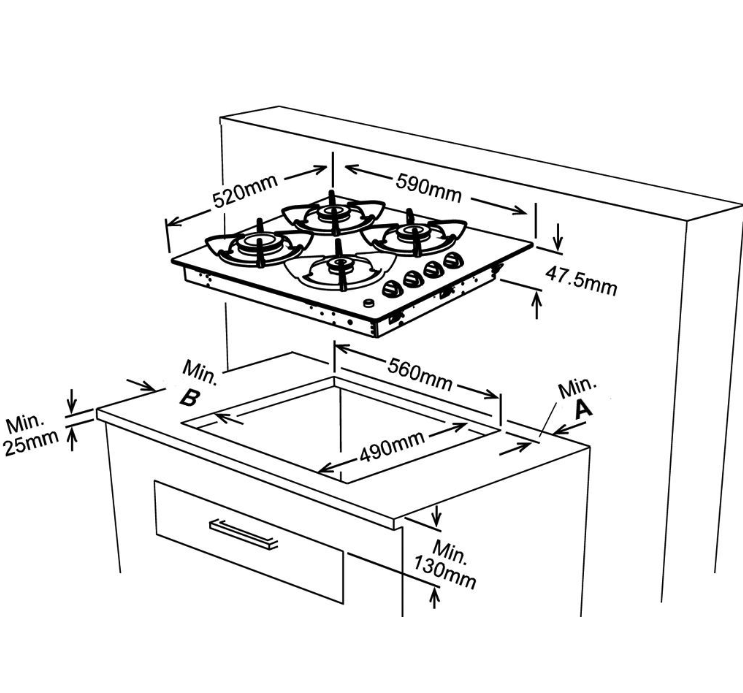 520mm
590mm
47.5mm
Min.
B
560mm
Min.
A
Min.
25mm
490mm
Min.
130mm