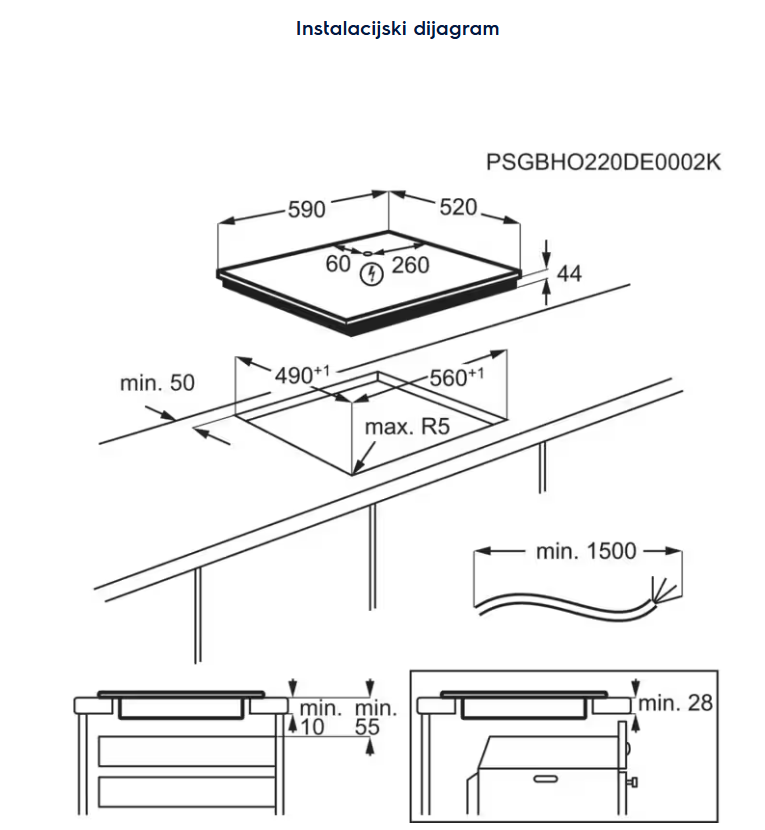 Instalacijski dijagram

PSGBHO220DE0002K

590

520

60

260

44

min. 50

$490^{+1}$

$560^{+1}$

max. R5

min. 1500

min.
10

min.
55

min. 28