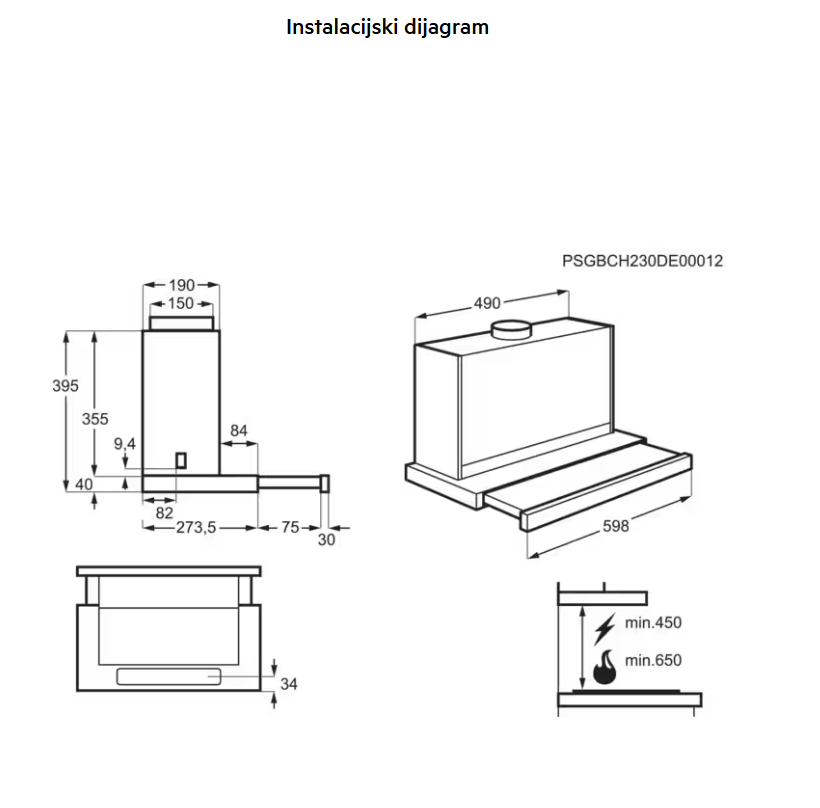 Instalacijski dijagram

PSGBCH230DE00012

190
150
395
355
9,4
84
40
82
273,5
75
30

490
598

34

min.450
min.650