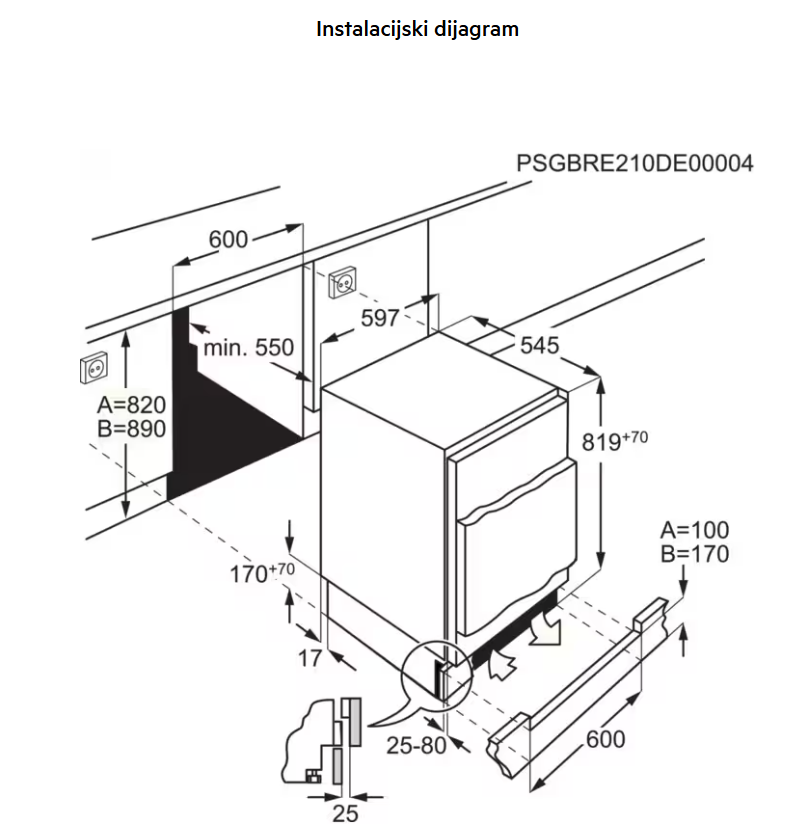 Instalacijski dijagram

PSGBRE210DE00004

600

597

min. 550

545

A=820
B=890

$819^{+70}$

A=100
B=170

$170^{+70}$

17

25-80

600

25