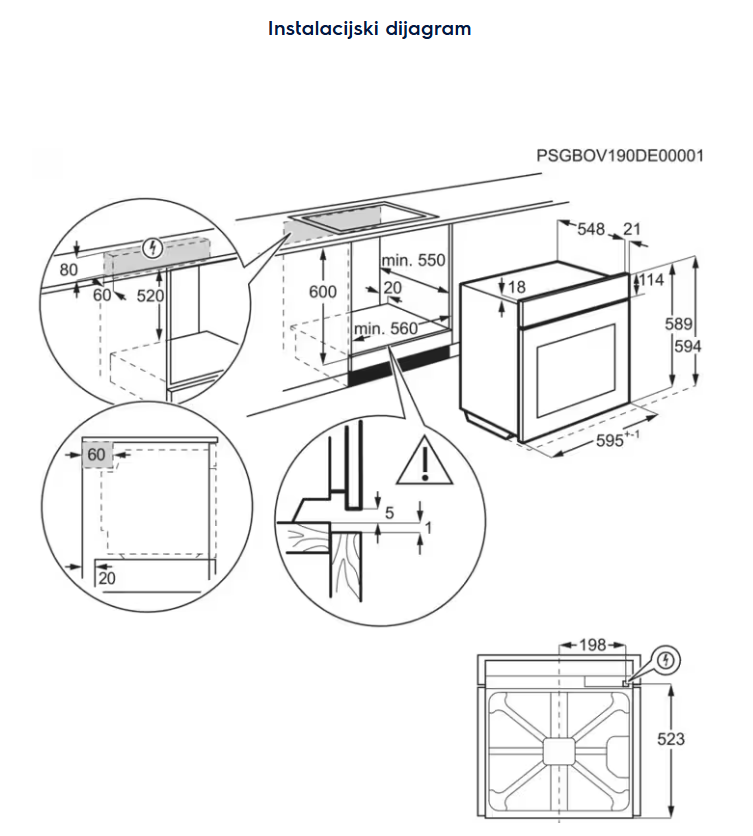 Instalacijski dijagram

PSGBOV190DE00001

80
60
520
600
min. 550
20
min. 560
548
21
18
114
589
594
$595^{+-1}$
60
20
5
1
198
523