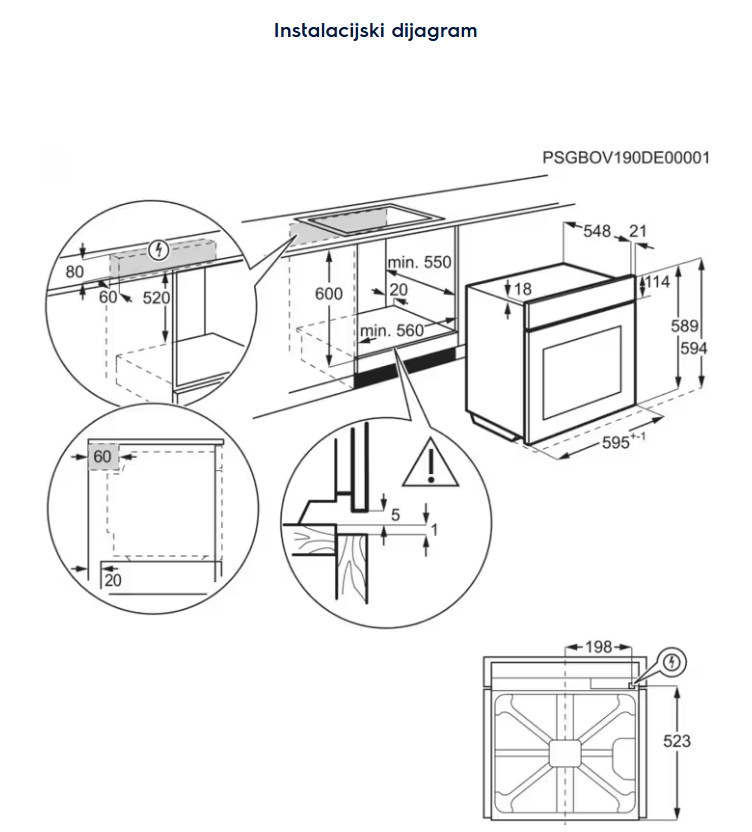 Instalacijski dijagram

PSGBOV190DE00001

80
60
520
600
min. 550
20
min. 560
548
21
18
114
589
594
$595^{+-1}$
60
20
5
1
198
523