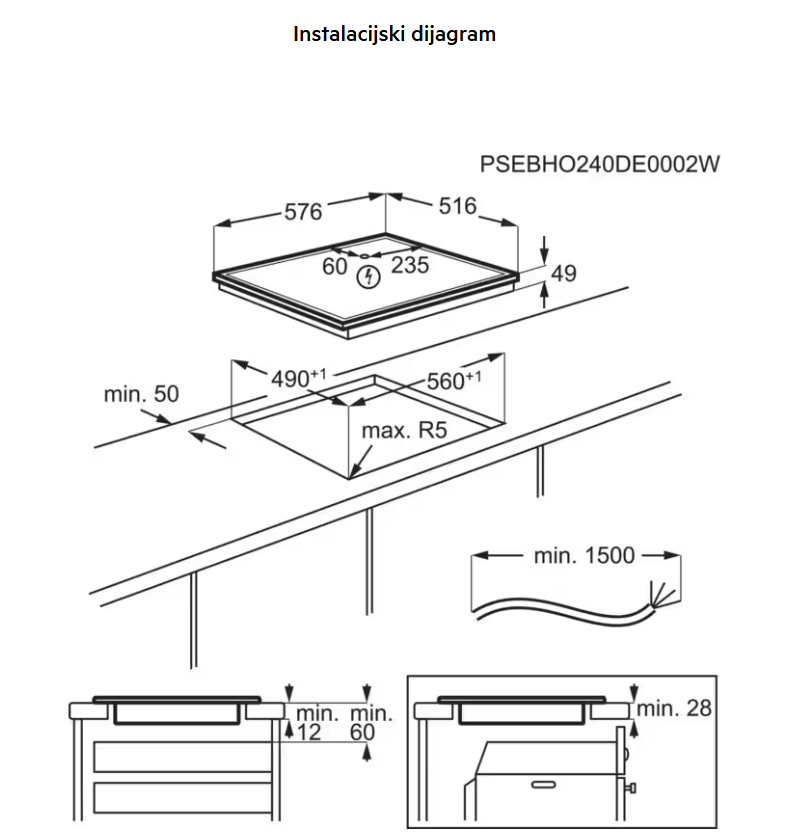 Instalacijski dijagram

PSEBHO240DE0002W

576
516
60
235
49
$490^{+1}$
$560^{+1}$
min. 50
max. R5
min. 1500
min.
12
min.
60
min. 28