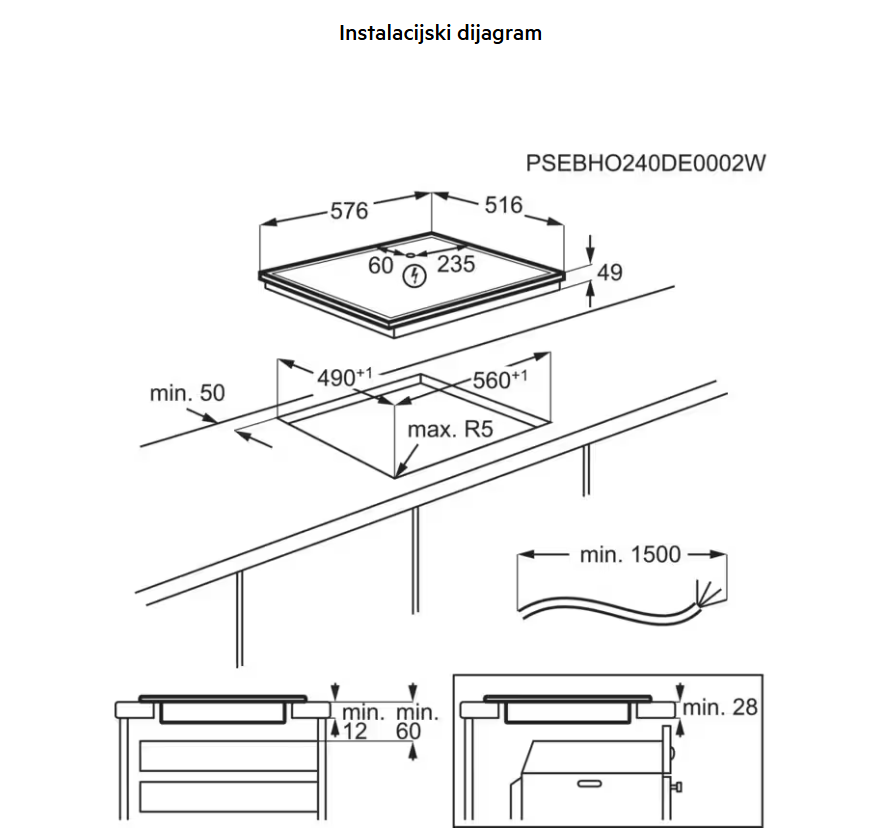 Instalacijski dijagram

PSEBHO240DE0002W

576

516

60

235

49

$490^{+1}$

$560^{+1}$

min. 50

max. R5

min. 1500

min.
12

min.
60

min. 28