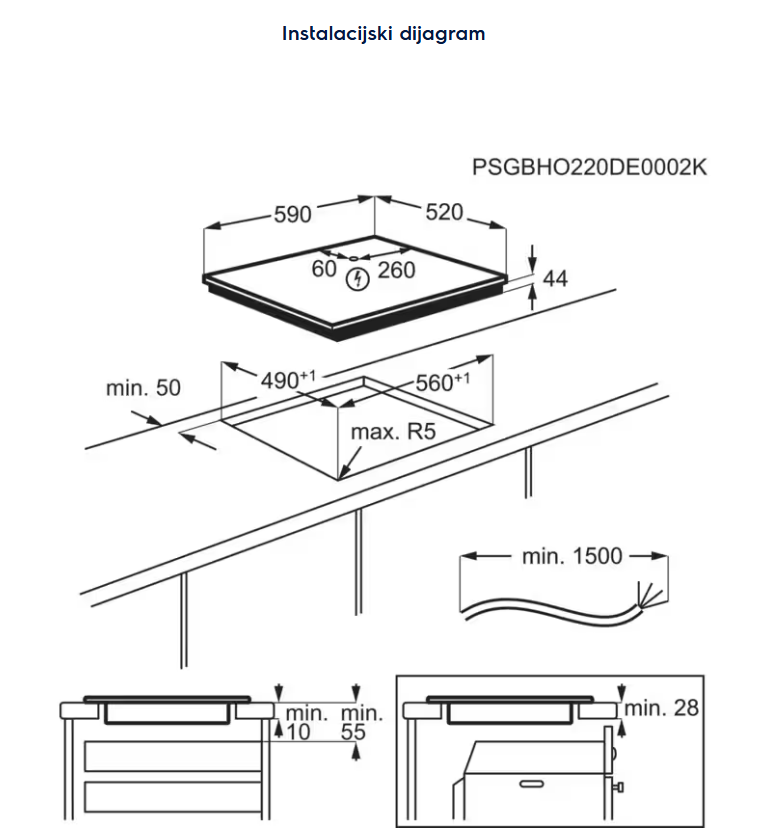 Instalacijski dijagram

PSGBHO220DE0002K

590
520
60
260
44
min. 50
$490^{+1}$
$560^{+1}$
max. R5
min. 1500
min. 10
min. 55
min. 28