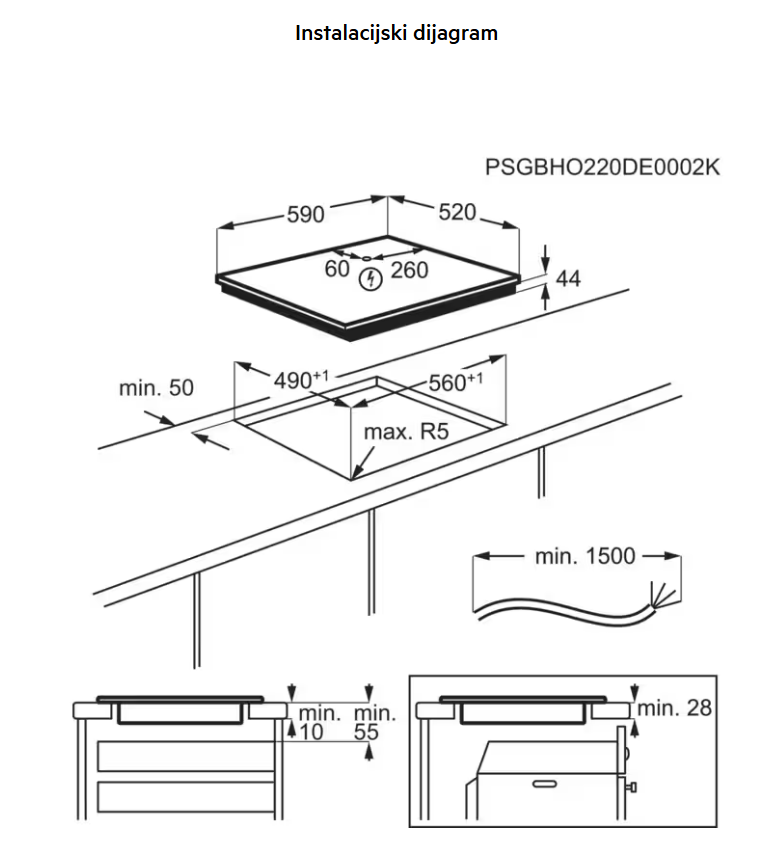 Instalacijski dijagram

PSGBHO220DE0002K

590

520

60

260

44

min. 50

$490^{+1}$

$560^{+1}$

max. R5

min. 1500

min.
10

min.
55

min. 28