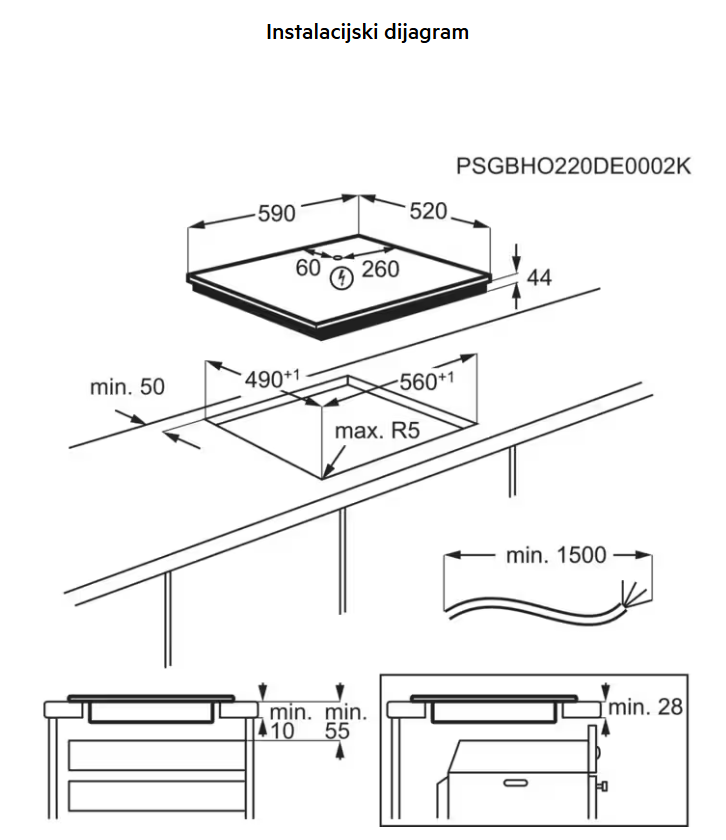 Instalacijski dijagram

PSGBHO220DE0002K

590
520
60
260
44
min. 50
$490^{+1}$
$560^{+1}$
max. R5
min. 1500
min.
10
min.
55
min. 28