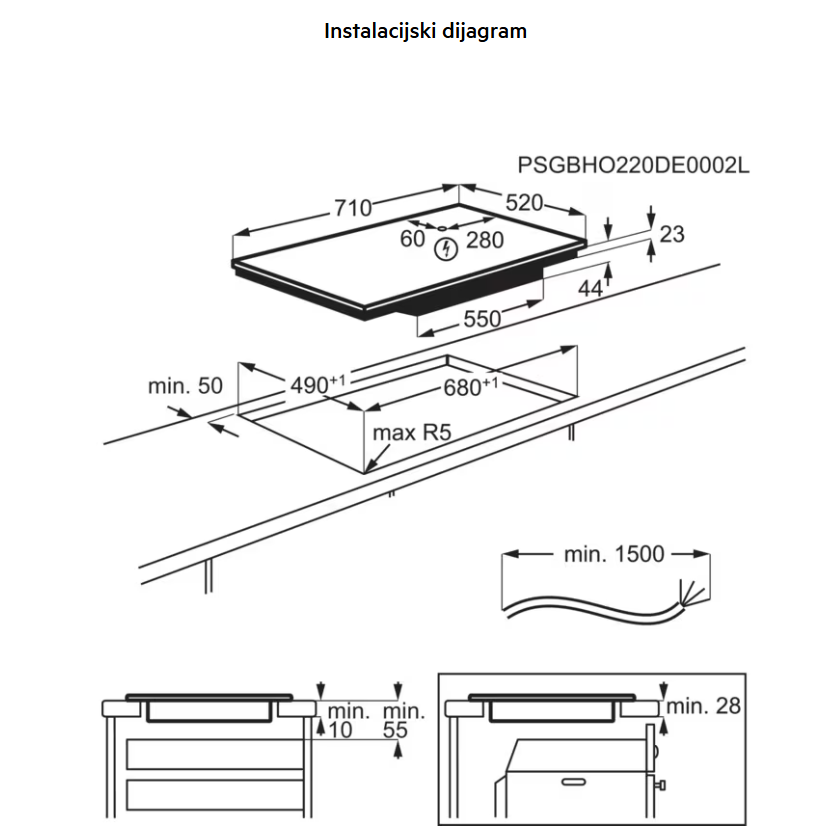 Instalacijski dijagram

PSGBHO220DE0002L

710

520

60

280

23

44

550

min. 50

$490^{+1}$

$680^{+1}$

max R5

min. 1500

min.
10

min.
55

min. 28