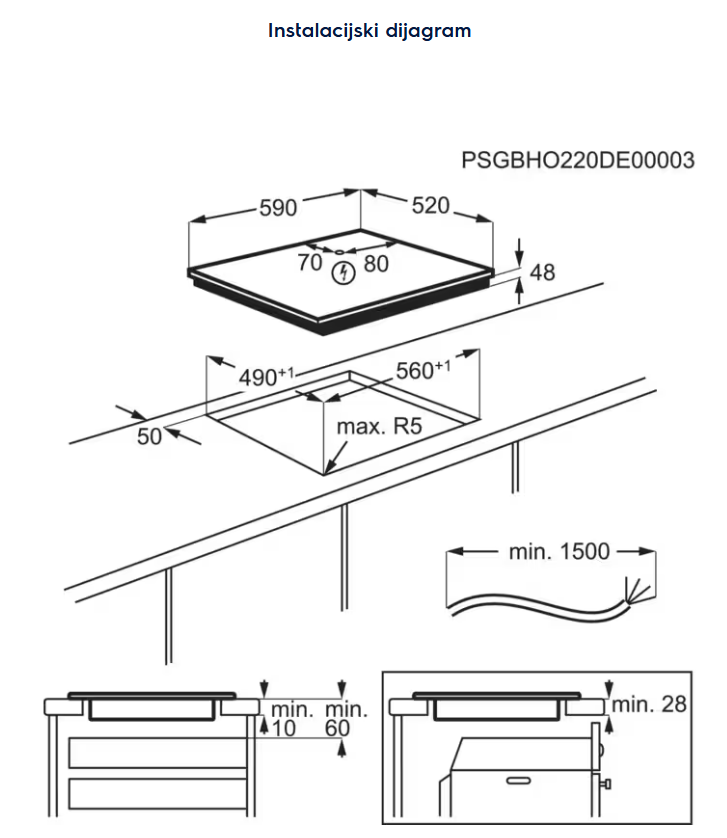 Instalacijski dijagram

PSGBHO220DE00003

590

520

70

80

48

$490^{+1}$

$560^{+1}$

50

max. R5

min. 1500

min.
10

min.
60

min. 28