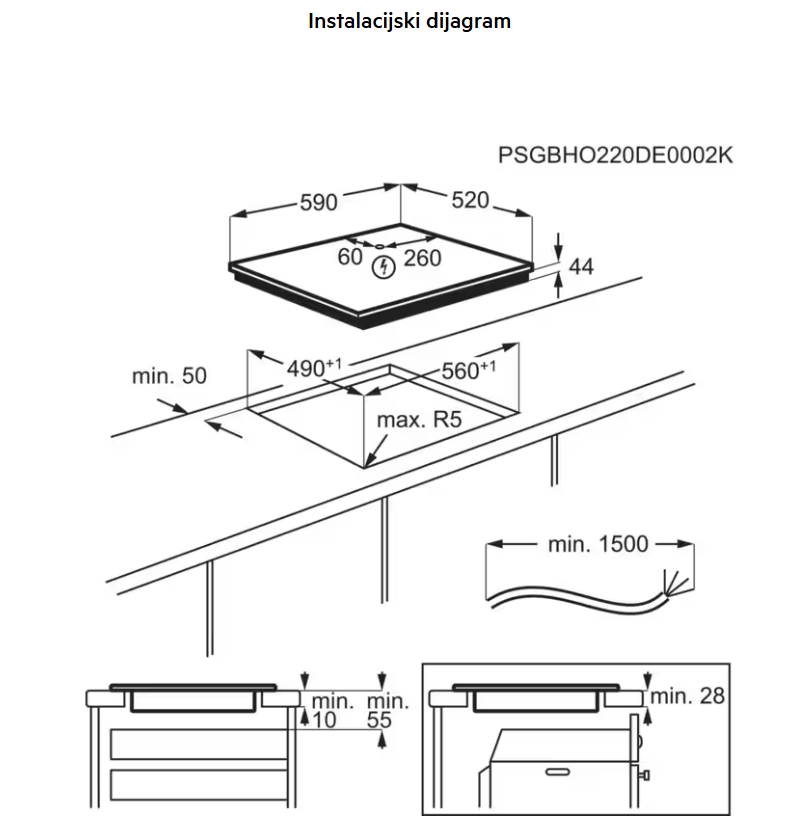 Instalacijski dijagram

PSGBHO220DE0002K

590
520
60
260
44
min. 50
$490^{+1}$
$560^{+1}$
max. R5
min. 1500
min.
10
min.
55
min. 28