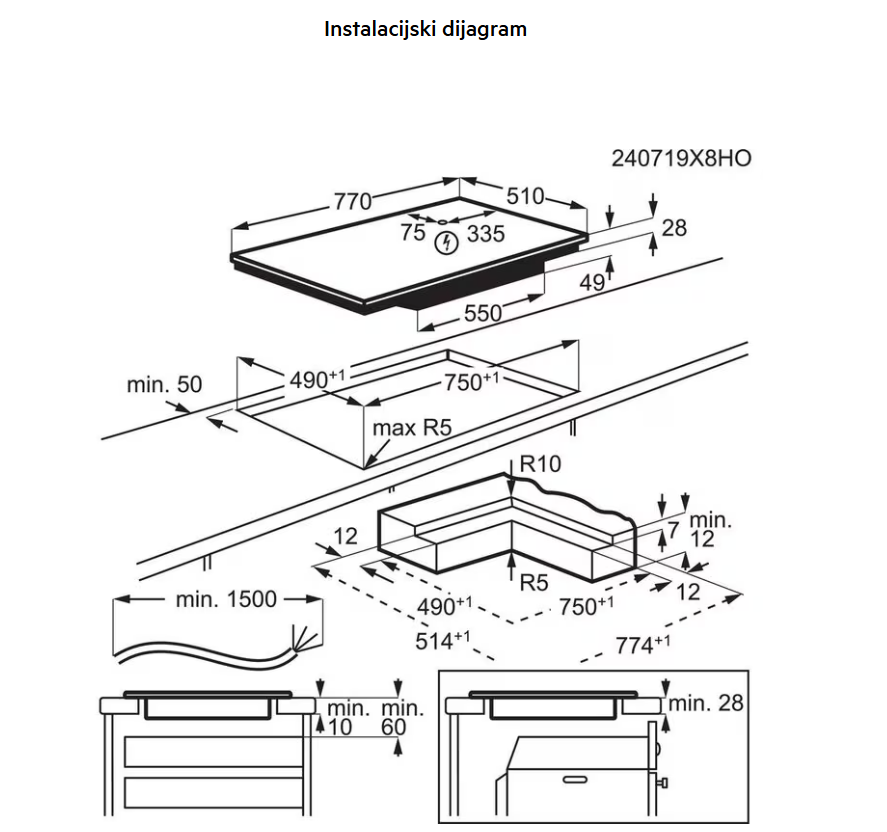 Instalacijski dijagram

240719X8HO

770
510
75
335
28
49
550

min. 50
$490^{+1}$
$750^{+1}$
max R5

R10
12
7
min. 12
R5
12
$490^{+1}$
$750^{+1}$
$514^{+1}$
$774^{+1}$

min. 1500

min. 10
min. 60

min. 28