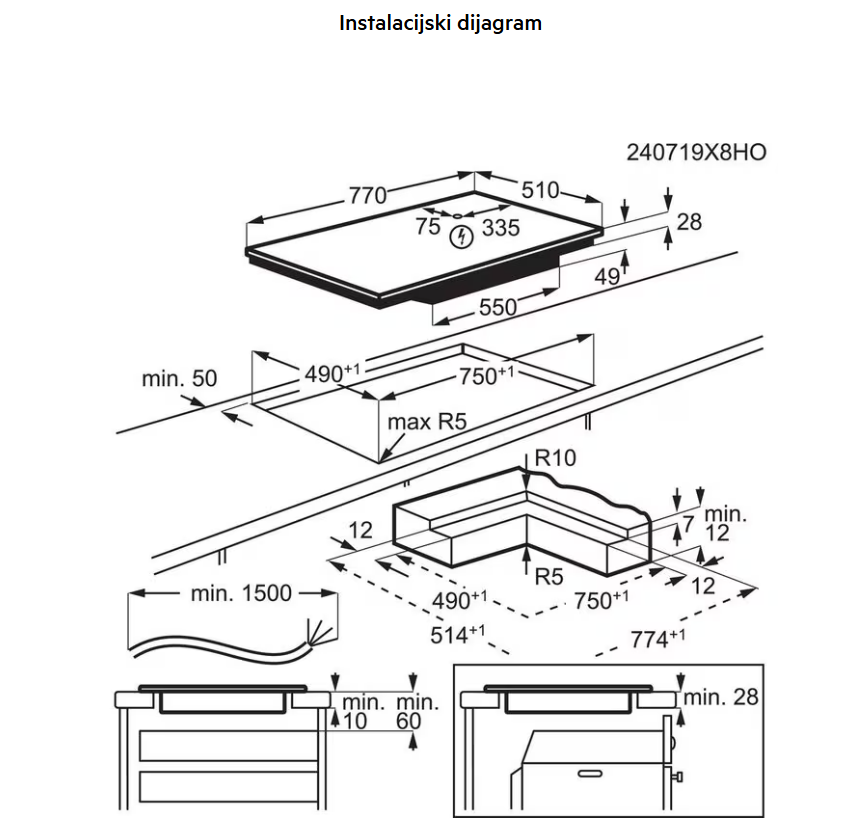 Instalacijski dijagram

240719X8HO

770
510
75
335
28
49
550

min. 50
$490^{+1}$
$750^{+1}$
max R5

R10
12
7
min. 12
R5
12
$490^{+1}$
$750^{+1}$
$514^{+1}$
$774^{+1}$

min. 1500

min. 10
min. 60

min. 28