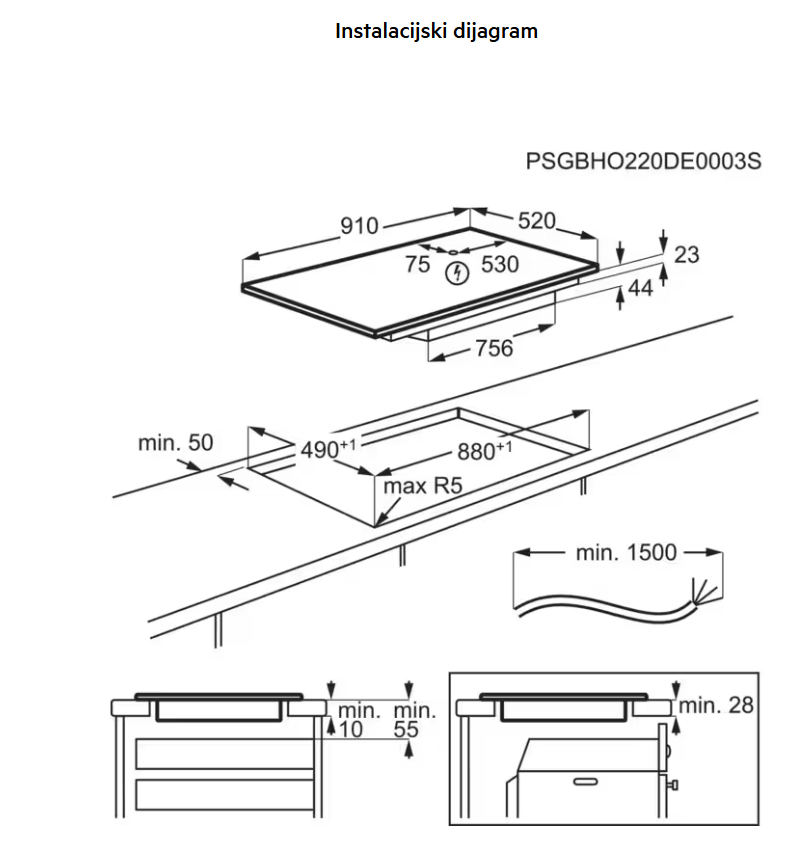 Instalacijski dijagram

PSGBHO220DE0003S

910
520
75
530
23
44
756

min. 50
$490^{+1}$
$880^{+1}$
max R5

min. 1500

min.
10
min.
55

min. 28