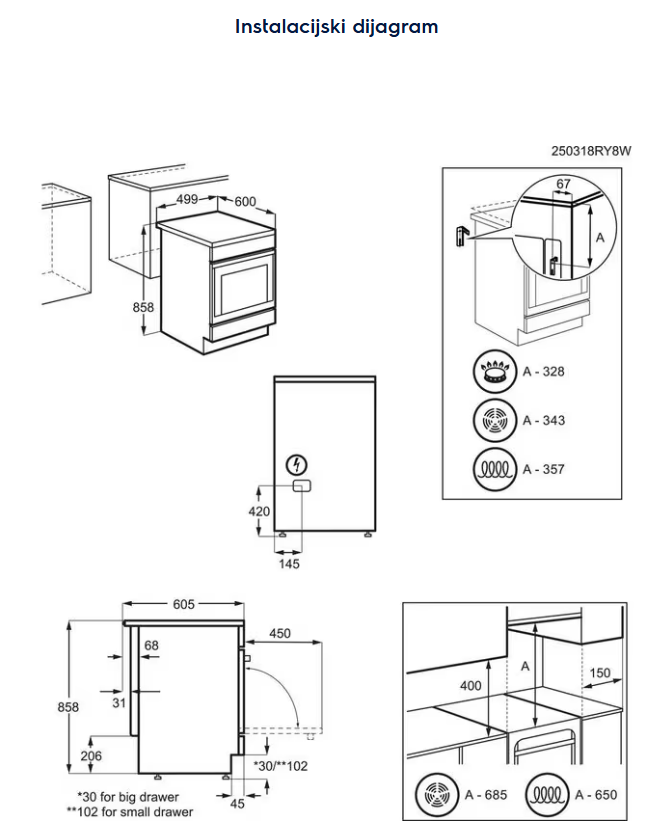 Instalacijski dijagram

250318RY8W

499
600
858

67
A

A - 328
A - 343
A - 357

420
145

605
450
68
31
858
206
*30/**102
45
*30 for big drawer
**102 for small drawer

400
A
150
A - 685
A - 650