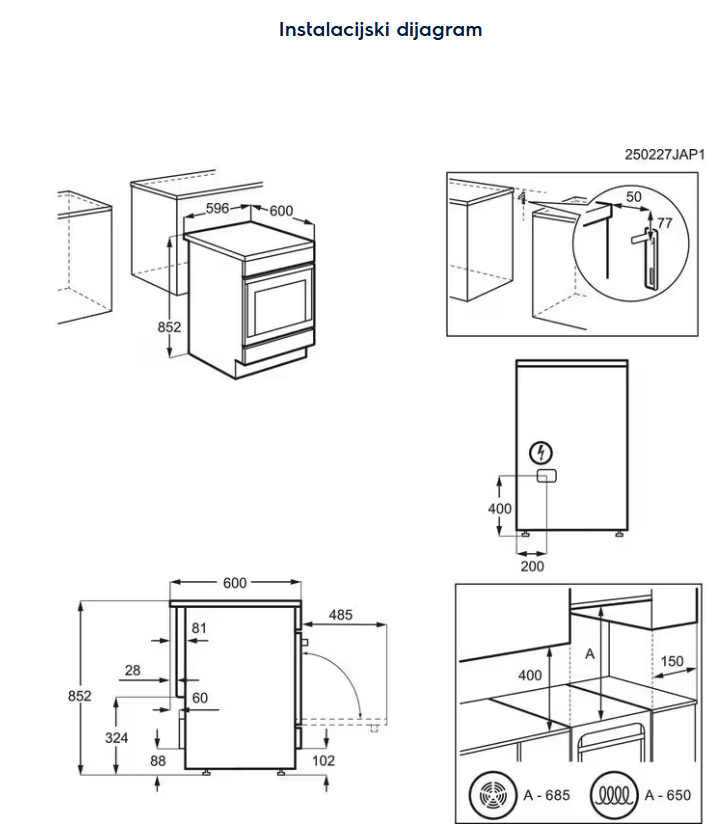 Instalacijski dijagram

250227JAP1

596
600
852

50
77

400
200

600
81
485
28
852
60
324
88
102

400
A
150
A - 685
A - 650