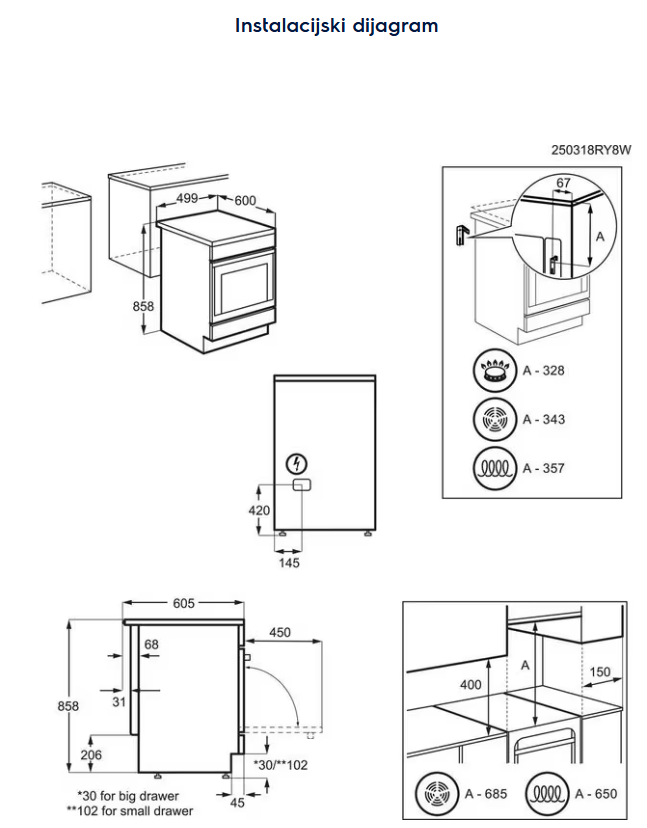 Instalacijski dijagram

250318RY8W

499
600
858

67
A

A - 328
A - 343
A - 357

420
145

605
450
68
31
858
206
*30/**102
45

*30 for big drawer
**102 for small drawer

400
A
150

A - 685
A - 650