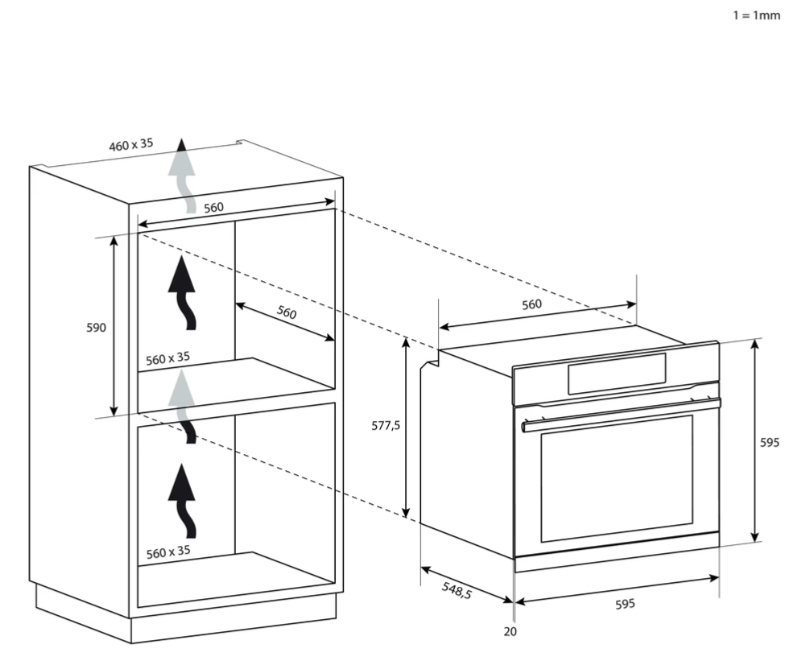 1 = 1mm

460 x 35

560

590

560

560 x 35

560 x 35

560

577,5

595

548,5

595

20