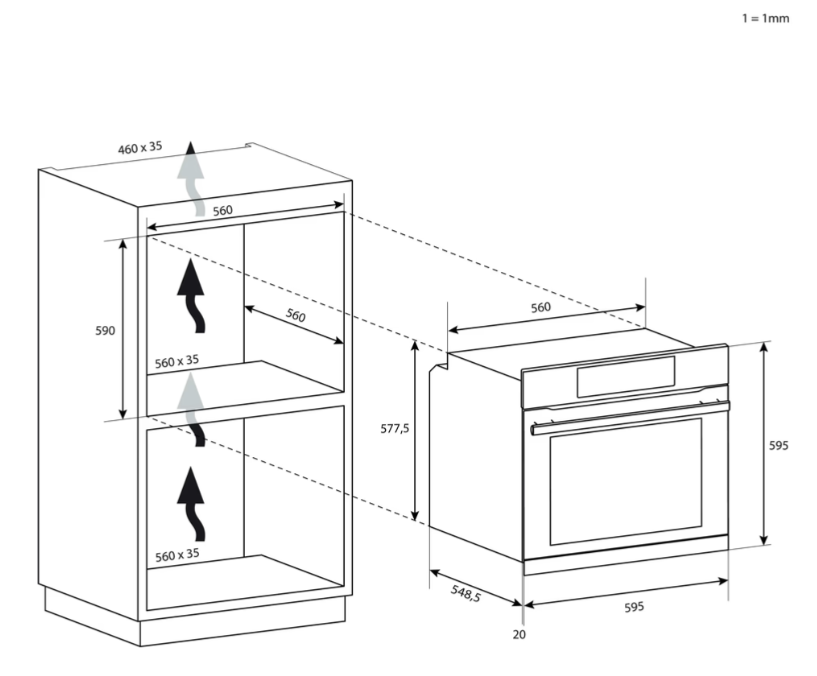 1 = 1mm

460 x 35

560

590

560

560 x 35

560 x 35

560

577,5

595

548,5

595

20