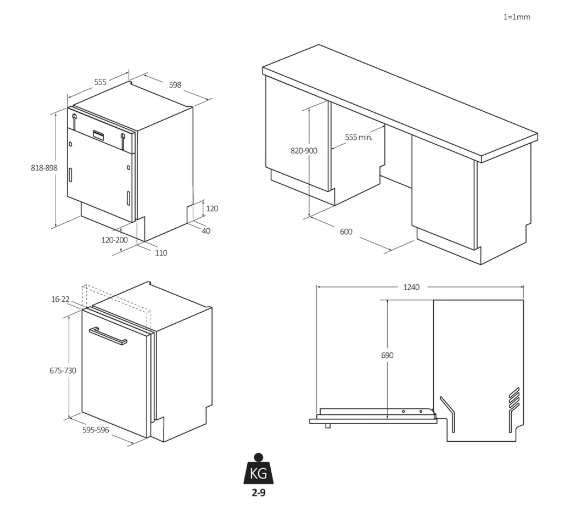 1=1mm

555
598
818-898
120
40
120-200
110

820-900
555 min.
600

16-22
675-730
595-596

1240
690

KG
2-9