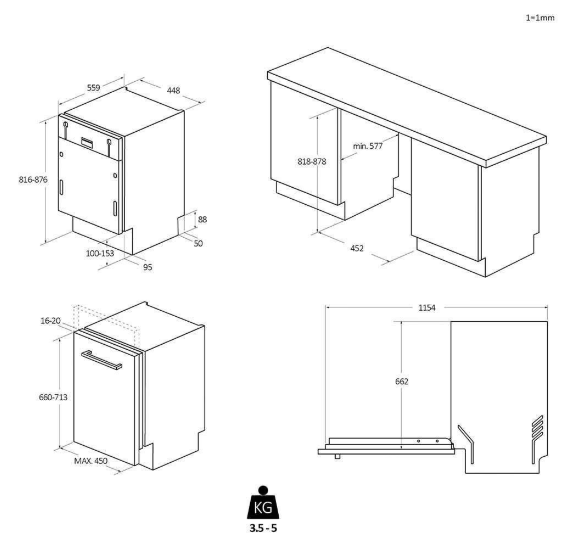 1=1mm

559
448
816-876
88
50
100-153
95

818-878
min. 577
452

16-20
660-713
MAX. 450

1154
662

KG
3.5 - 5